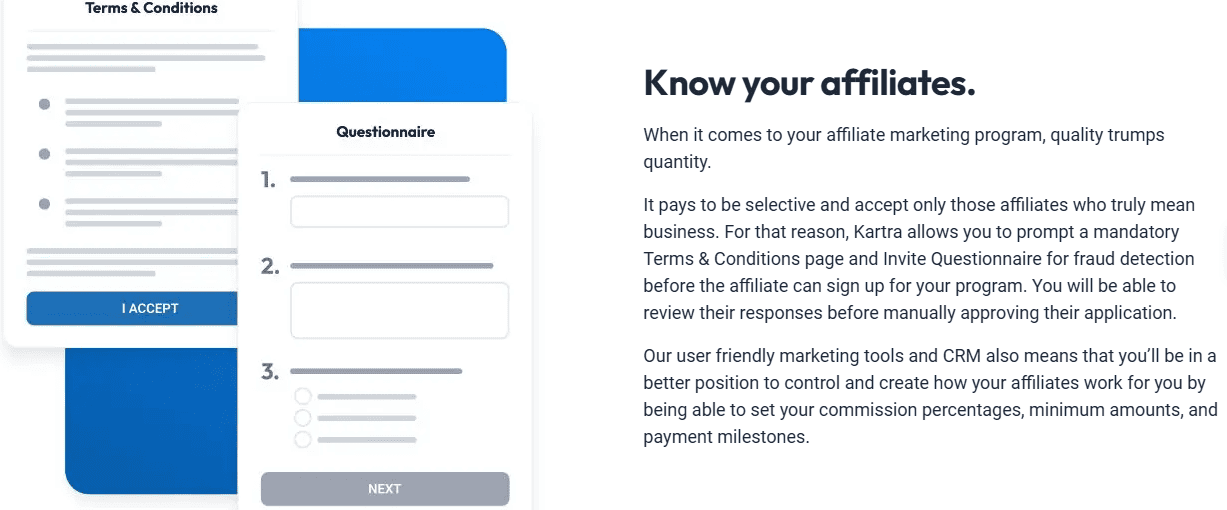 Terms & Conditions

I ACCEPT

Questionnaire

1.

2.

3.

NEXT

Know your affiliates.

When it comes to your affiliate marketing program, quality trumps quantity.

It pays to be selective and accept only those affiliates who truly mean business. For that reason, Kartra allows you to prompt a mandatory Terms & Conditions page and Invite Questionnaire for fraud detection before the affiliate can sign up for your program. You will be able to review their responses before manually approving their application.

Our user friendly marketing tools and CRM also means that you'll be in a better position to control and create how your affiliates work for you by being able to set your commission percentages, minimum amounts, and payment milestones.